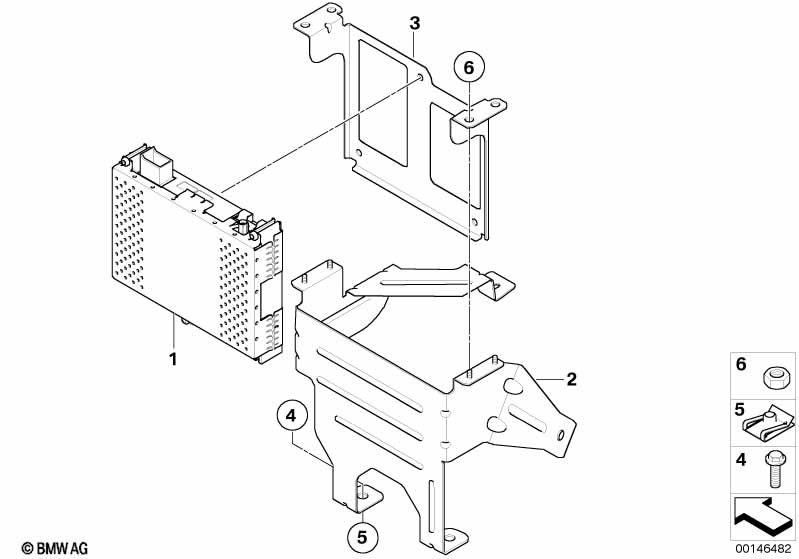 3
6
1
2
4
5
6
5
4
© BMW AG
00146482