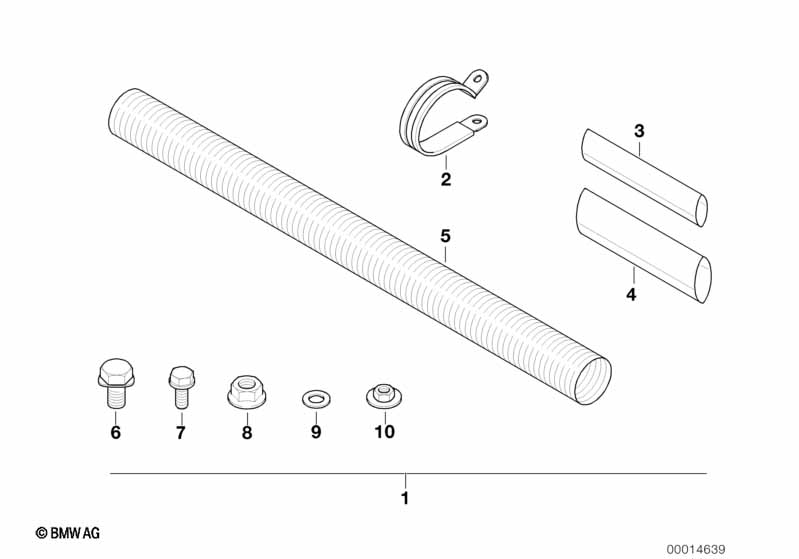 2

3

5

4

6 7 8 9 10

1

© BMW AG

00014639