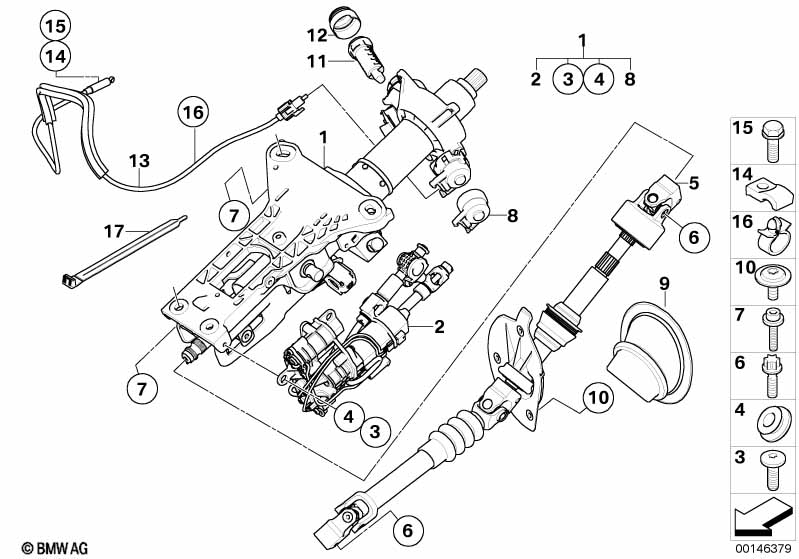 15
14
12
11
1
2 3 4 8
16
13
1
7
17
8
5
6
9
2
7
4
3
10
6
15
14
16
10
7
6
4
3
© BMW AG
00146379