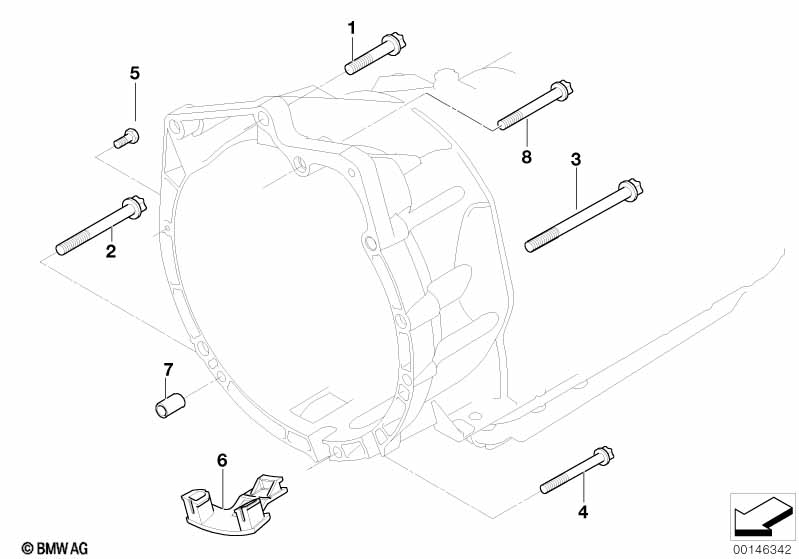 1
5
8
3
2
7
6
4
© BMW AG
00146342