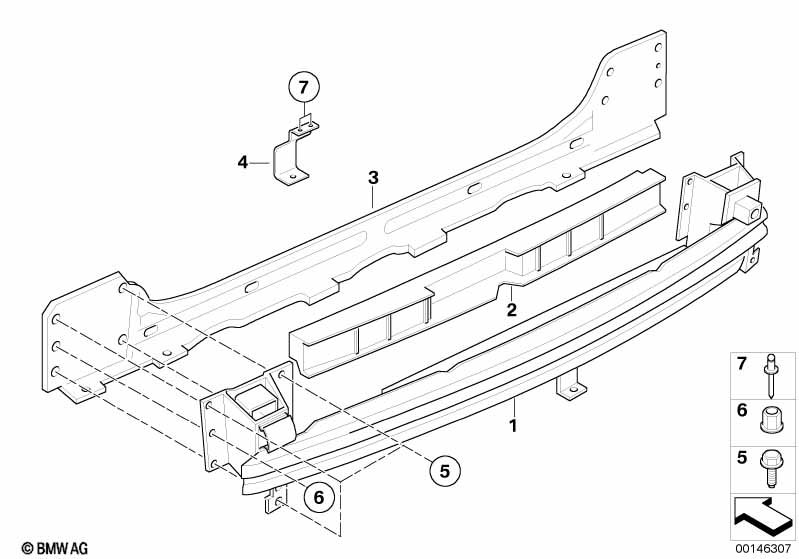 7
4
3
2
1
5
6
7
6
5
© BMW AG
00146307