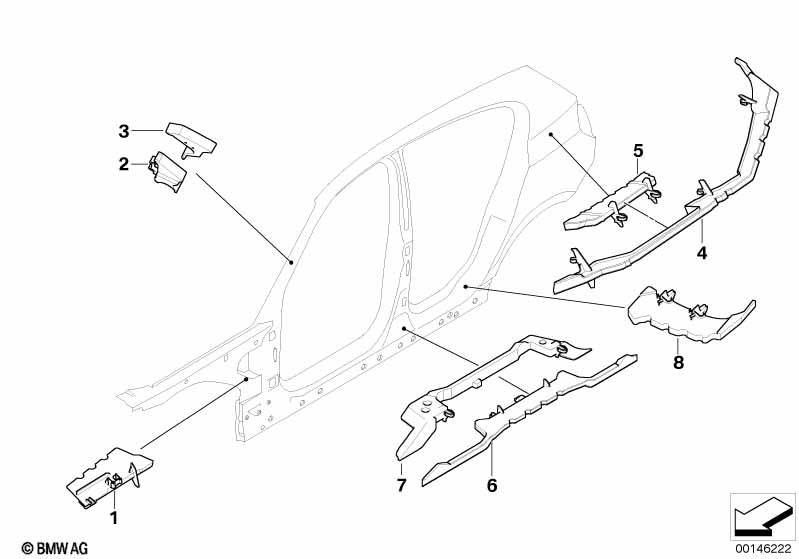 3
2
5
4
8
7
6
1
© BMW AG
00146222