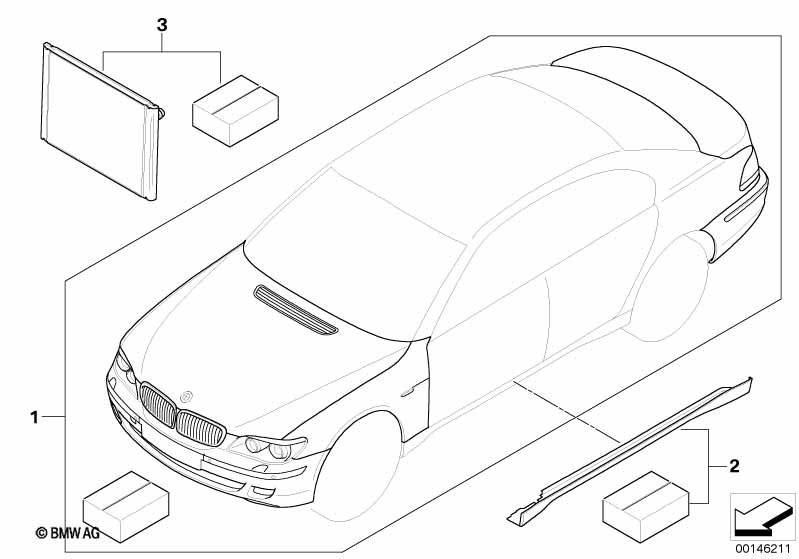 3

1

2

© BMW AG

00146211