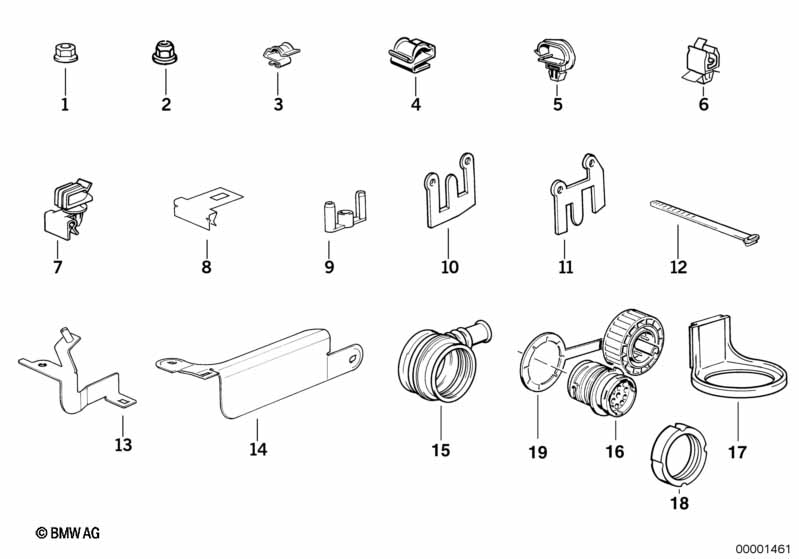 1 2 3 4 5 6

7 8 9 10 11 12

13 14 15 19 16 17

18

© BMW AG

00001461