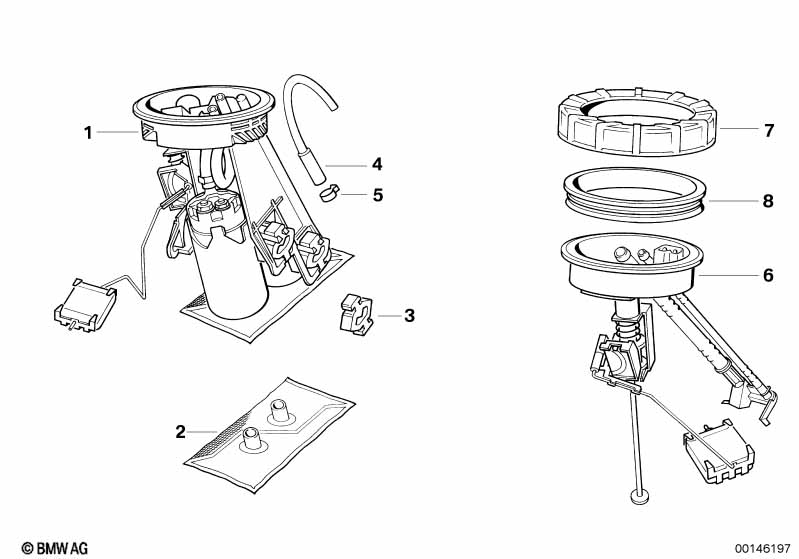 1
4
5
3
2
7
8
6
© BMW AG
00146197