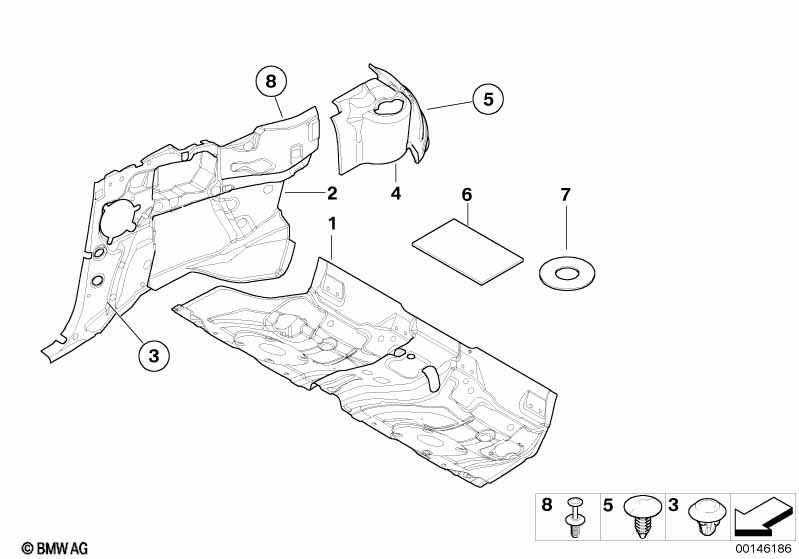 8
5
2
4
6
7
1
3
8
5
3
© BMW AG
00146186