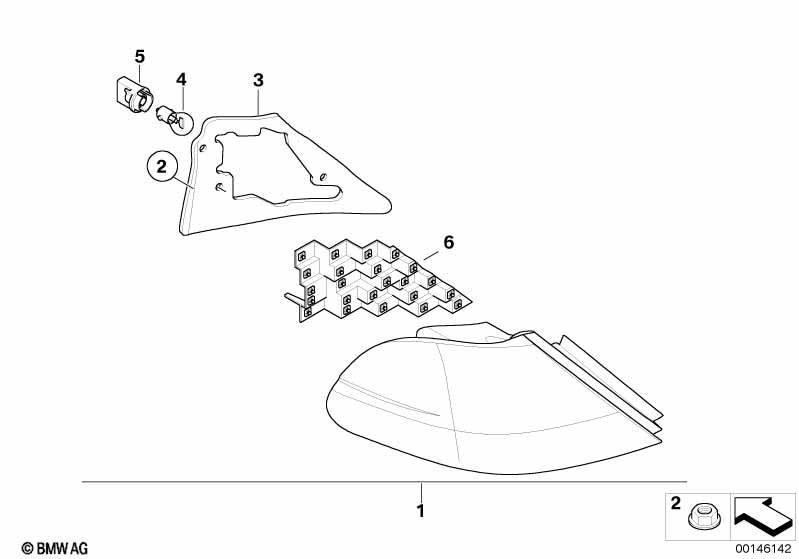 5
4
3
2
6
1
2
© BMW AG
00146142