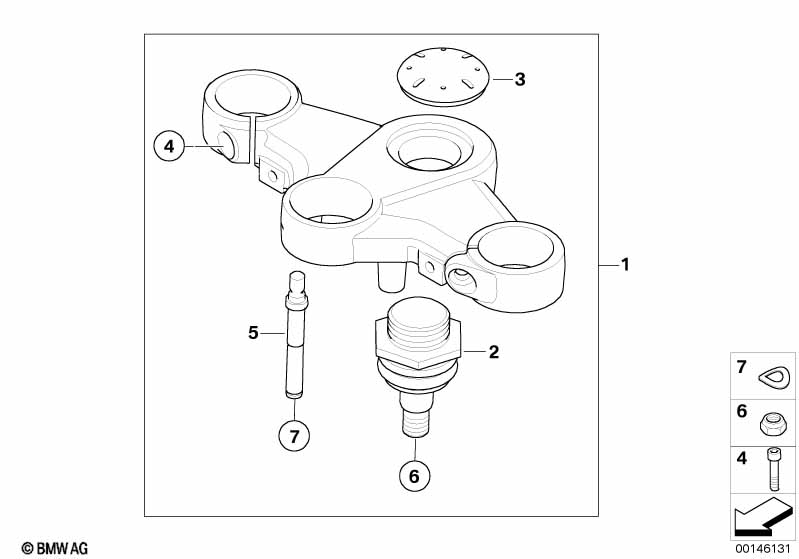 3
4
1
5
2
7
6
7
6
4
© BMW AG
00146131