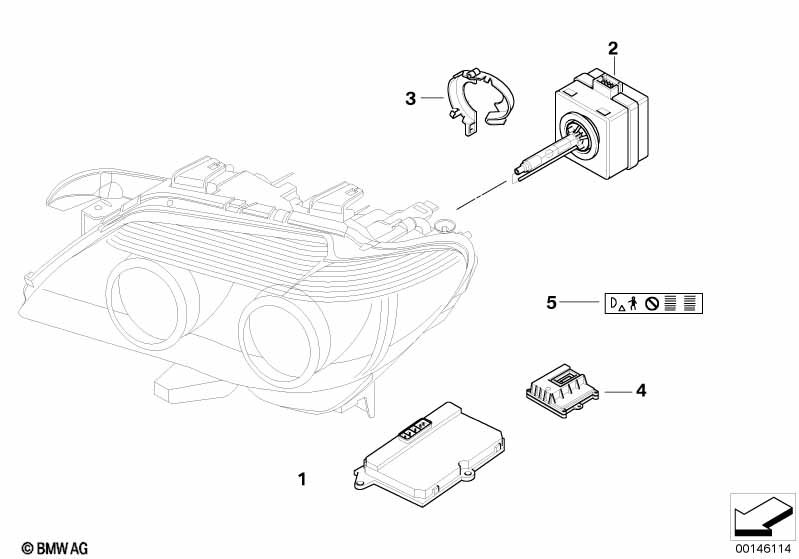 2
3
5
4
1
© BMW AG
00146114