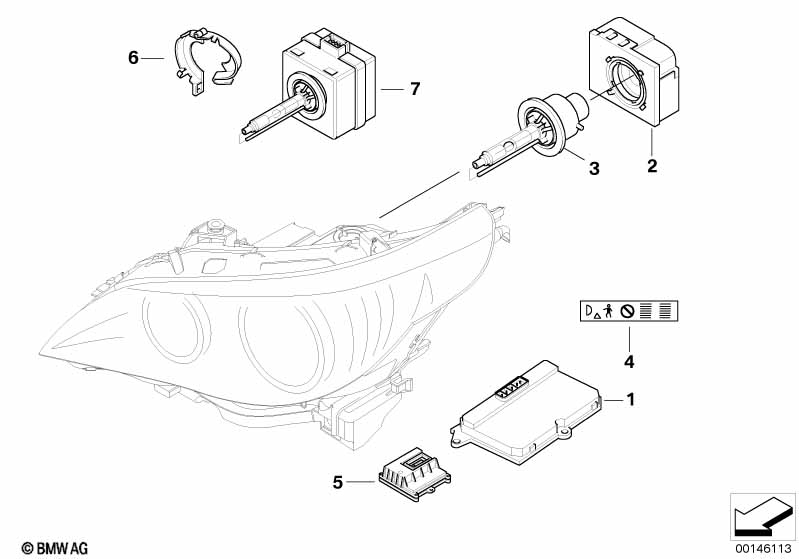 6

7

3

2

4

1

5

© BMW AG

00146113