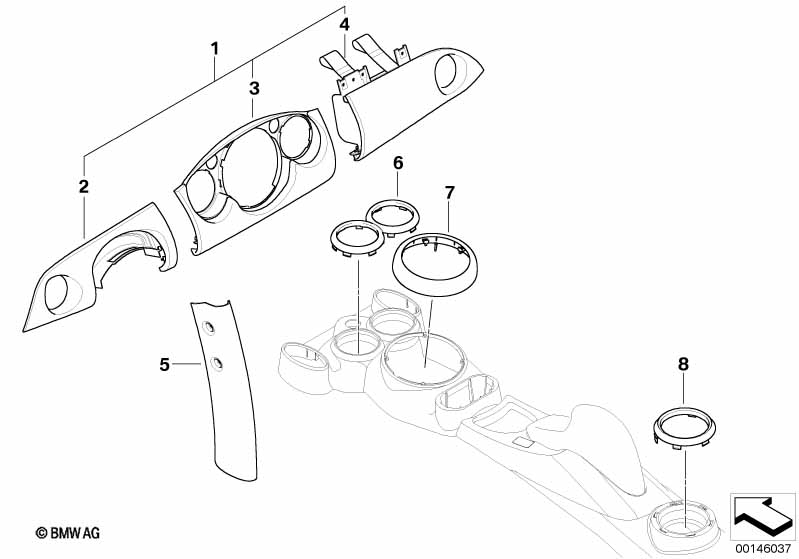 1
4
3
2
6
7
5
8
© BMW AG
00146037