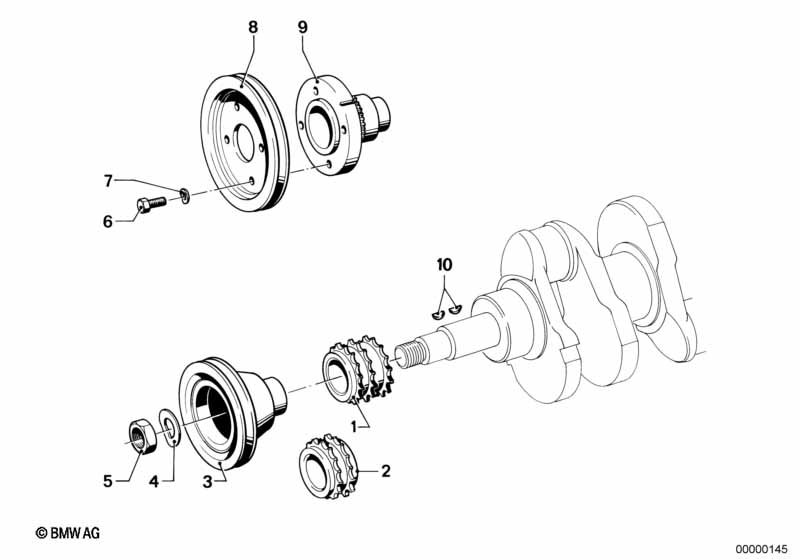 8
9
7
6
10
1
2
5
4
3
© BMW AG
00000145