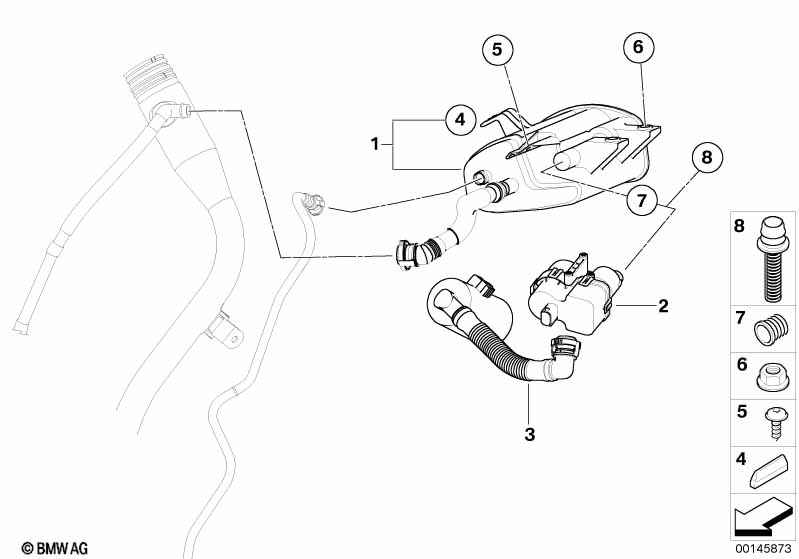 5
6
4
1
8
7
2
3
8
7
6
5
4
© BMW AG
00145873