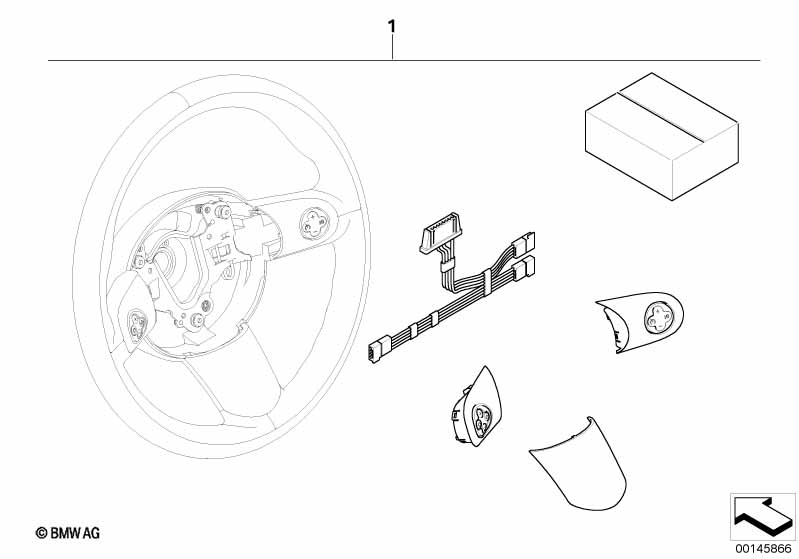 1

© BMW AG

00145866