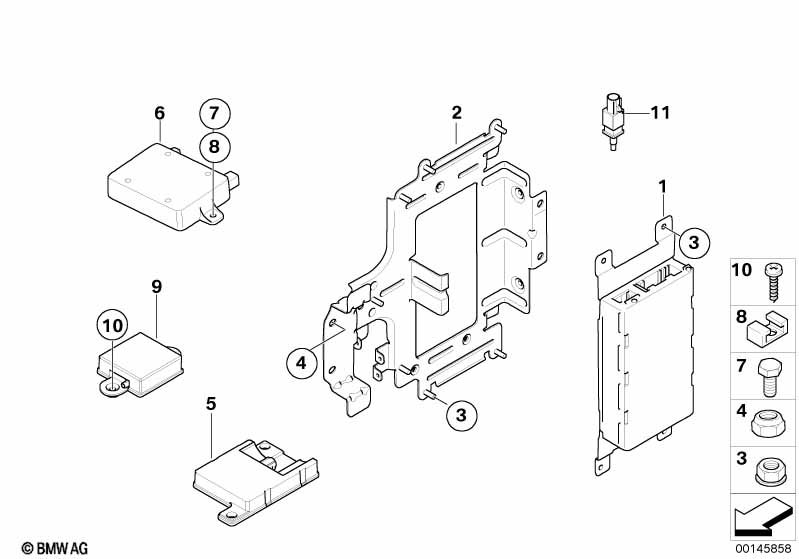 6
7
8
2
11
1
3
9
10
4
3
5
10
8
7
4
3
© BMW AG
00145858