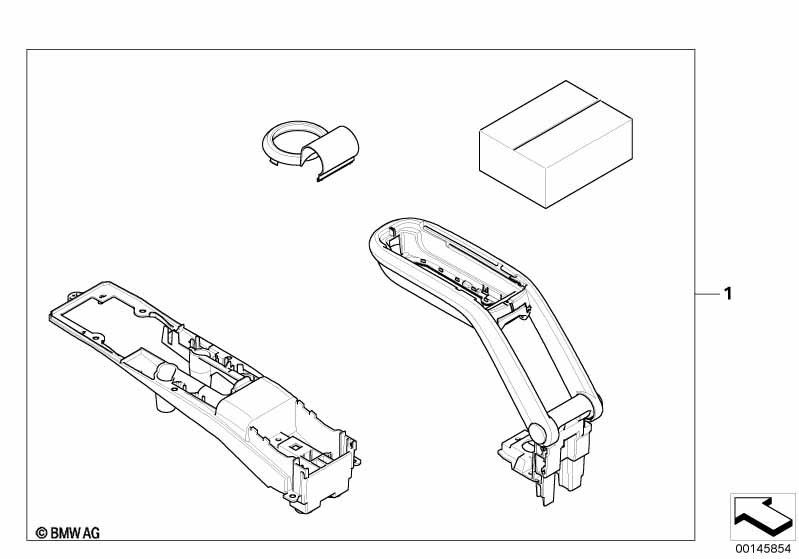 1

© BMW AG

00145854