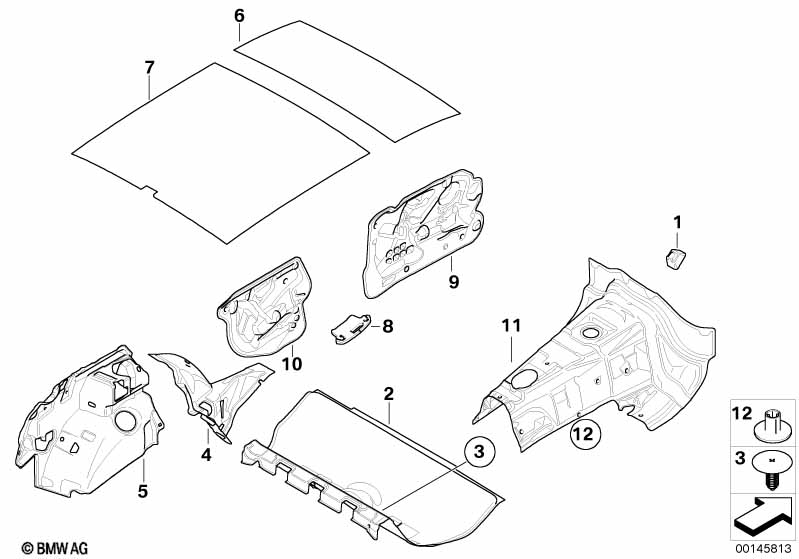 6
7
1
9
8
11
10
2
12
3
4
5
12
3
© BMW AG
00145813