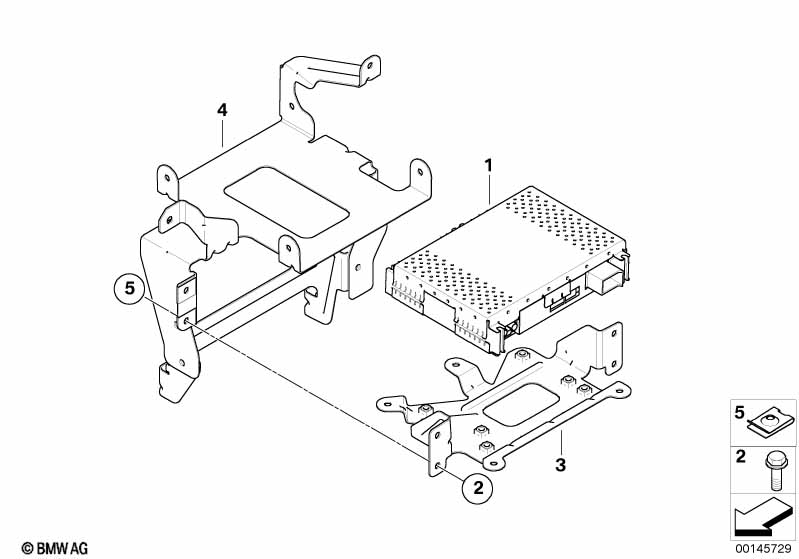 4
1
5
3
2
5
2
© BMW AG
00145729