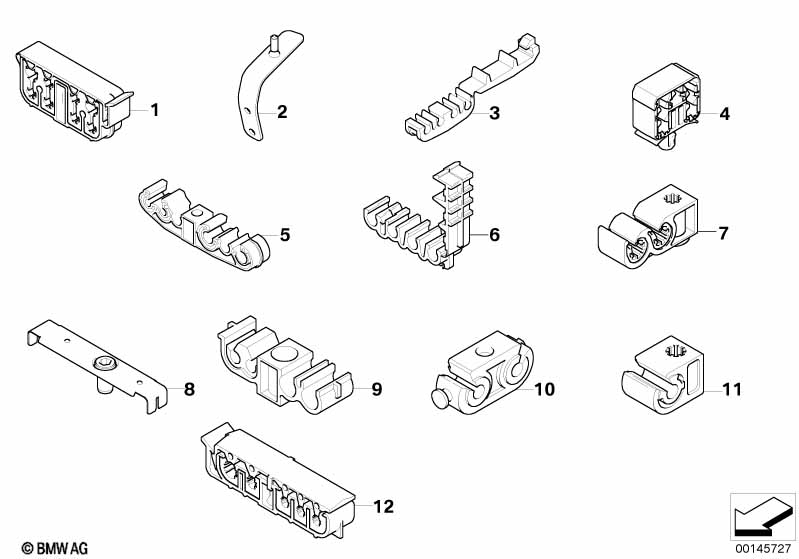 1
2
3
4
5
6
7
8
9
10
11
12
© BMW AG
00145727