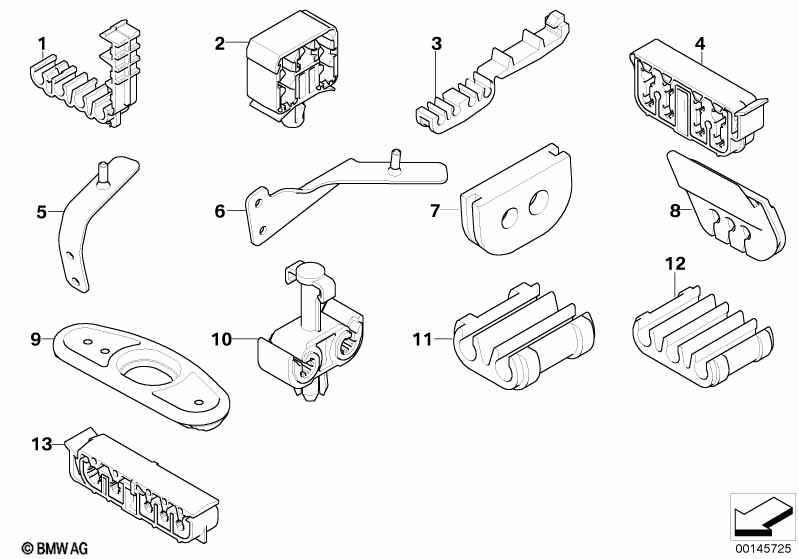 1
2
3
4
5
6
7
8
9
10
11
12
13
© BMW AG
00145725