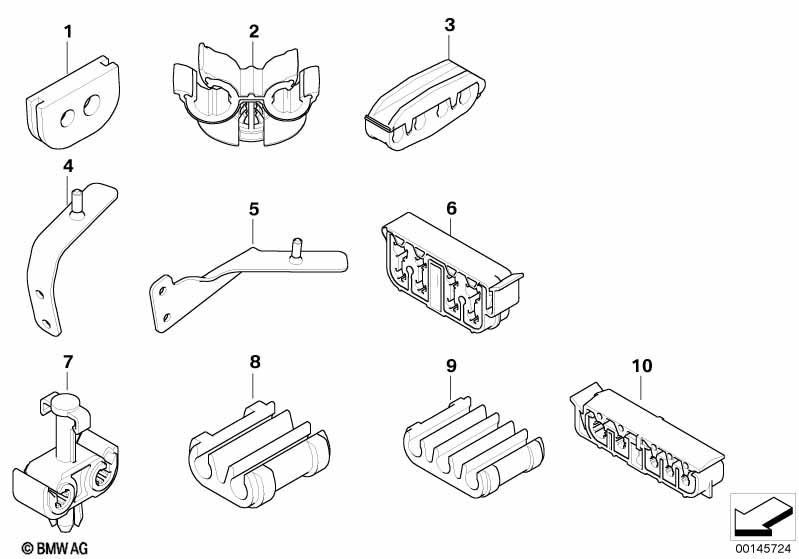 1
2
3
4
5
6
7
8
9
10
© BMW AG
00145724