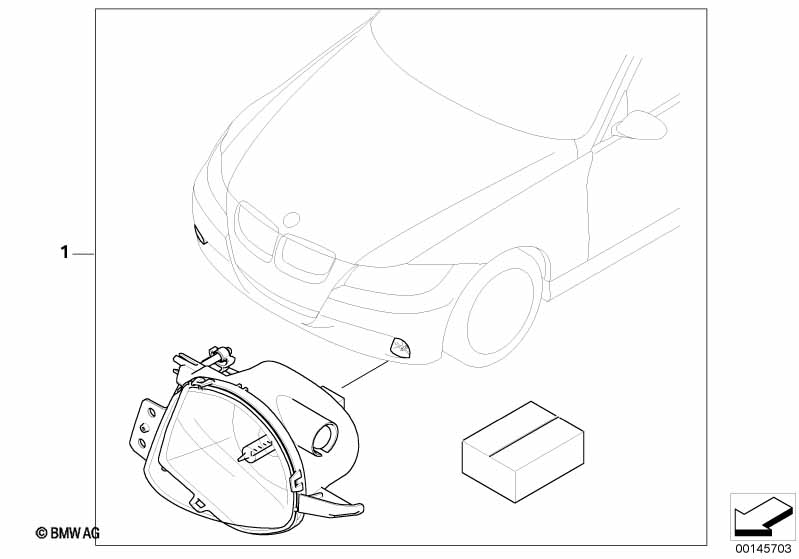 1

© BMW AG

00145703