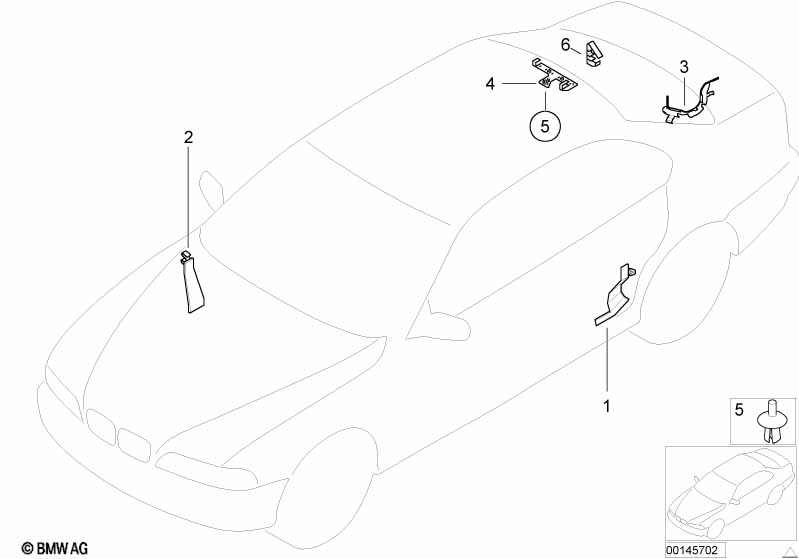 6
3
4
5
2
1
5
© BMW AG
00145702