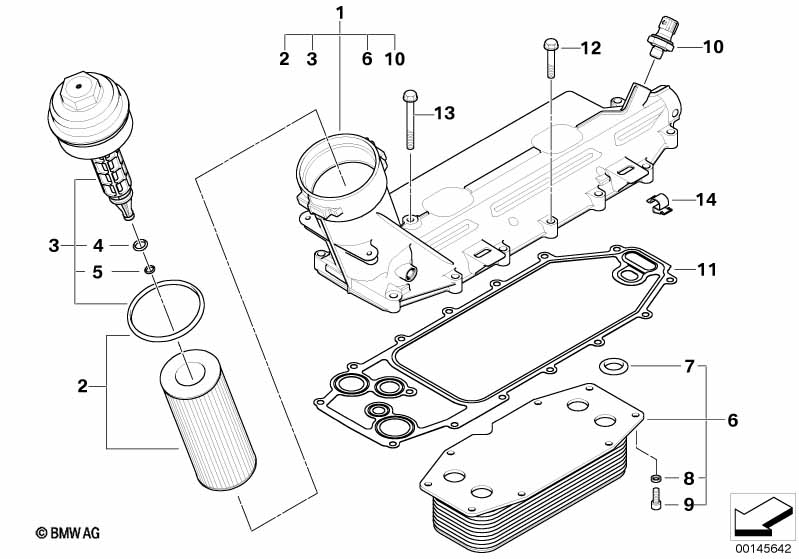 1
2 3 6 10
12
10
13
14
3
4
5
11
2
7
6
8
9
© BMW AG
00145642