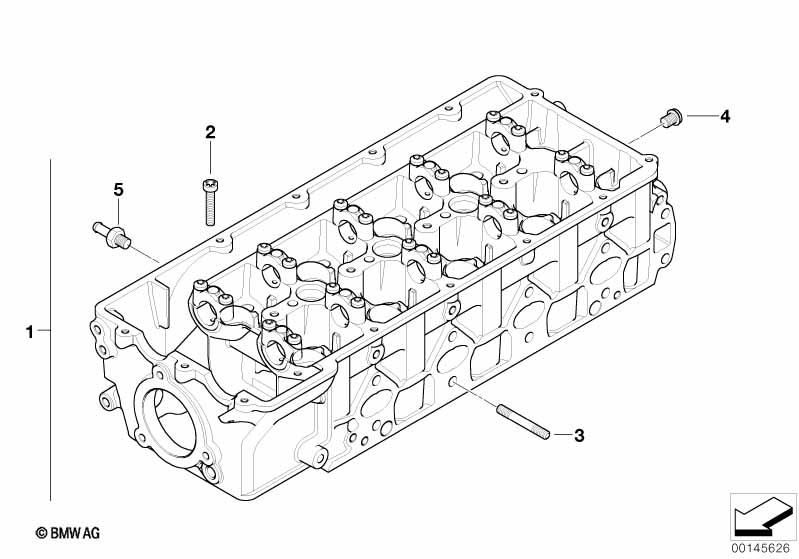 2
4
5
1
3
© BMW AG
00145626