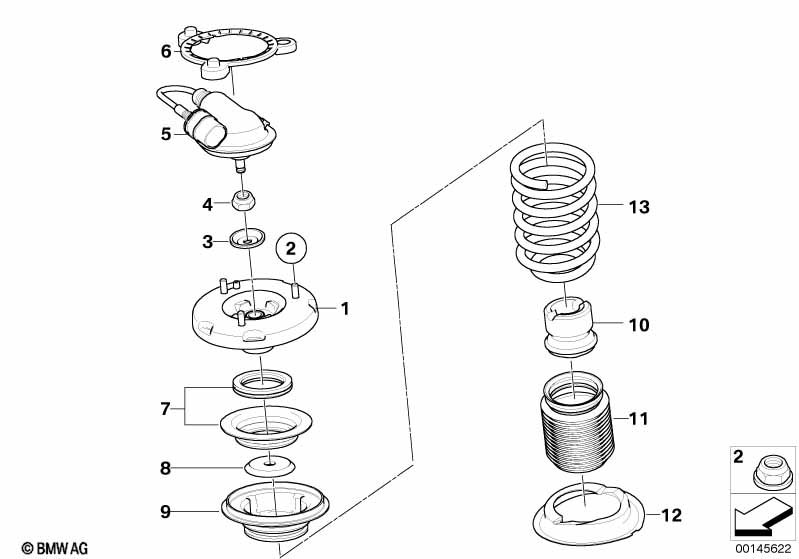 6
5
4
3
2
1
7
8
9
13
10
11
12
2
© BMW AG
00145622