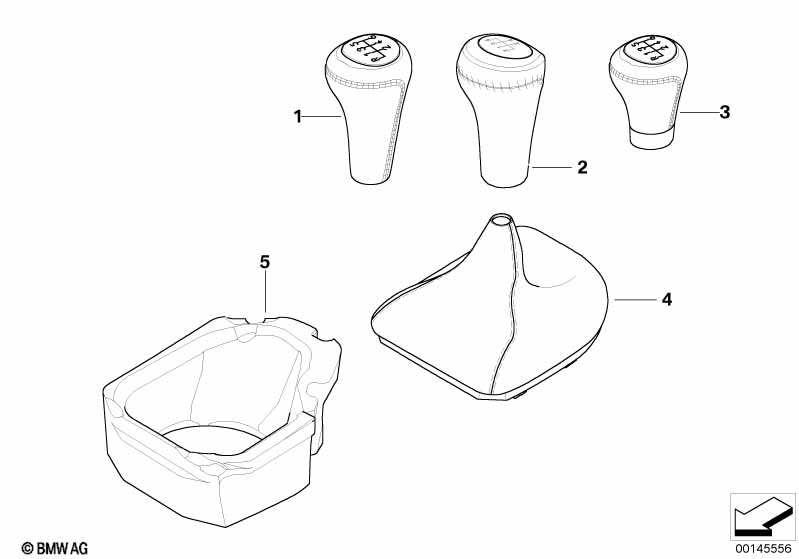 1
2
3
5
4
© BMW AG
00145556