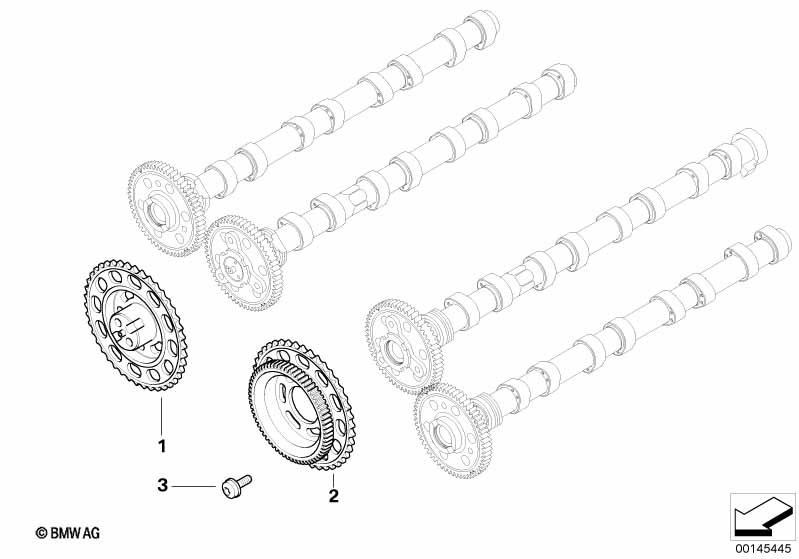 1

3

2

© BMW AG

00145445