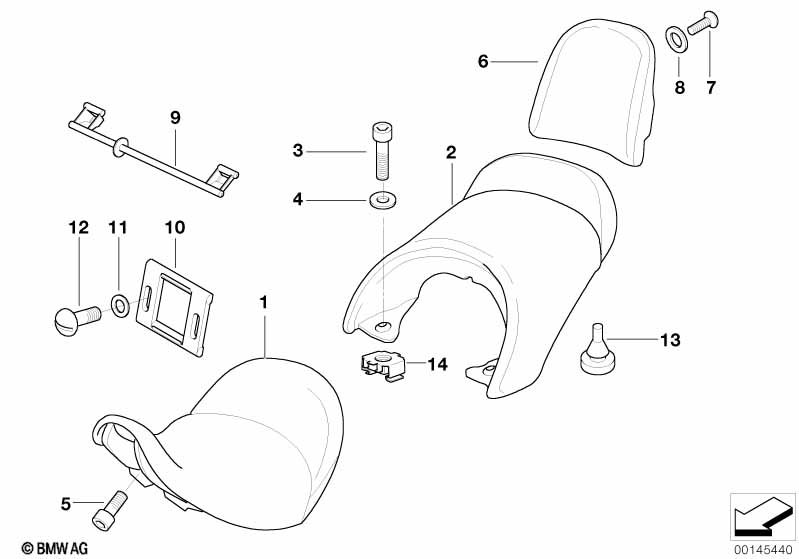 6
8
7
9
3
2
4
12
11
10
1
13
14
5
© BMW AG
00145440