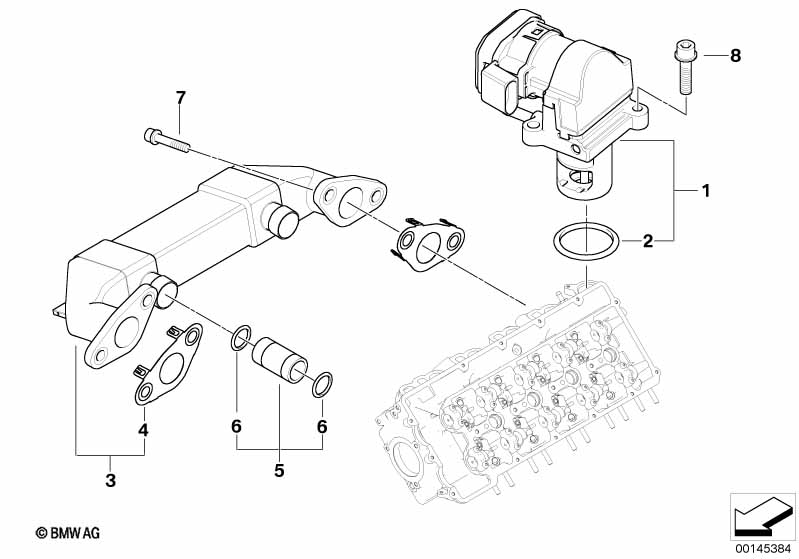 8
7
1
2
4
6
6
5
3
© BMW AG
00145384