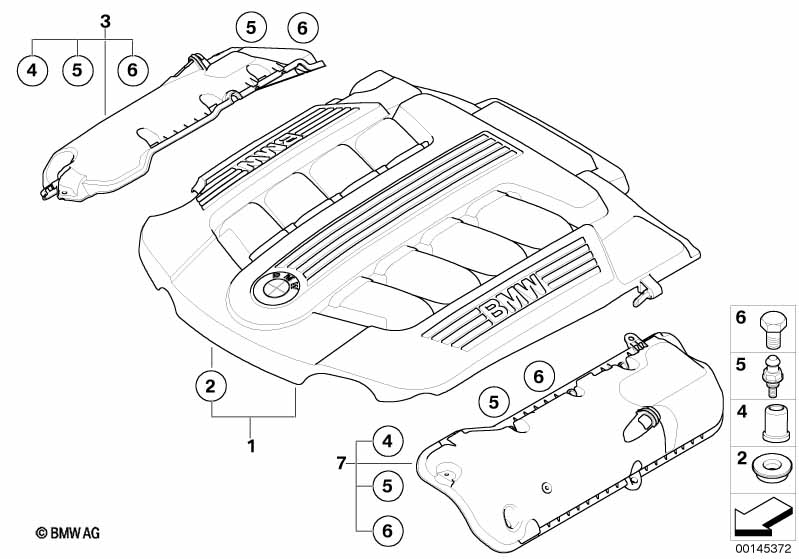 3
4
5
6
5
6
BMW
BMW
BMW
2
1
5
6
7
4
5
6
6
5
4
2
© BMW AG
00145372