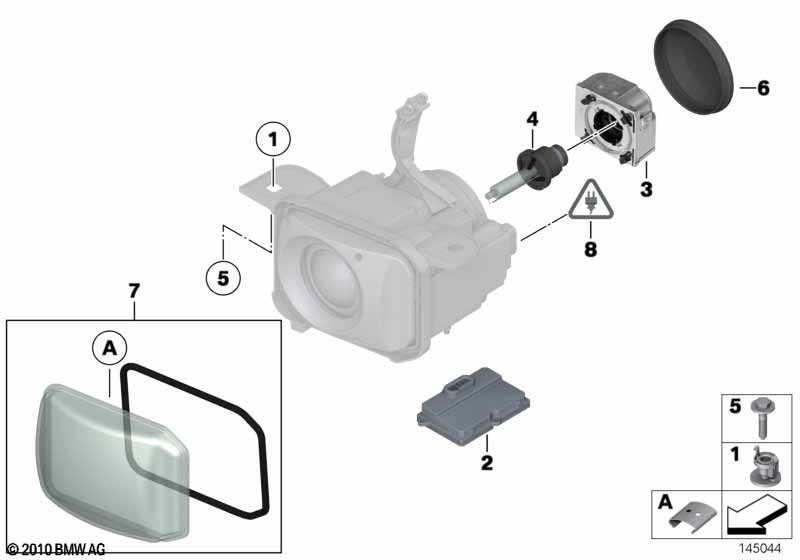 6
4
1
3
8
5
7
A
2
5
1
A
© 2010 BMW AG
145044