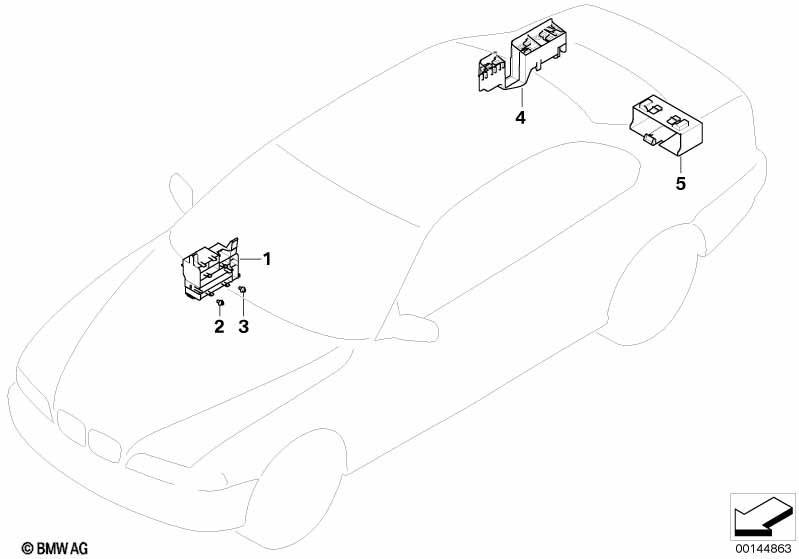 4

5

1

2 3

© BMW AG

00144863