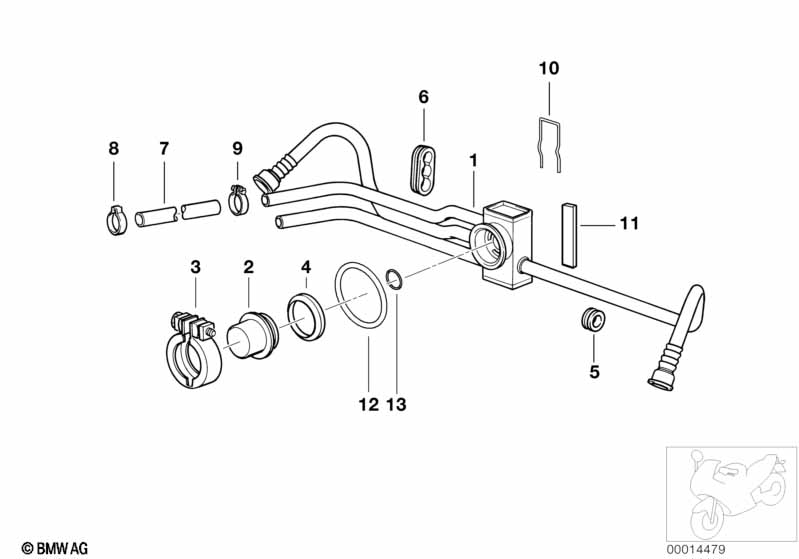 10
6
8
7
9
1
11
3
2
4
5
12 13
© BMW AG
00014479