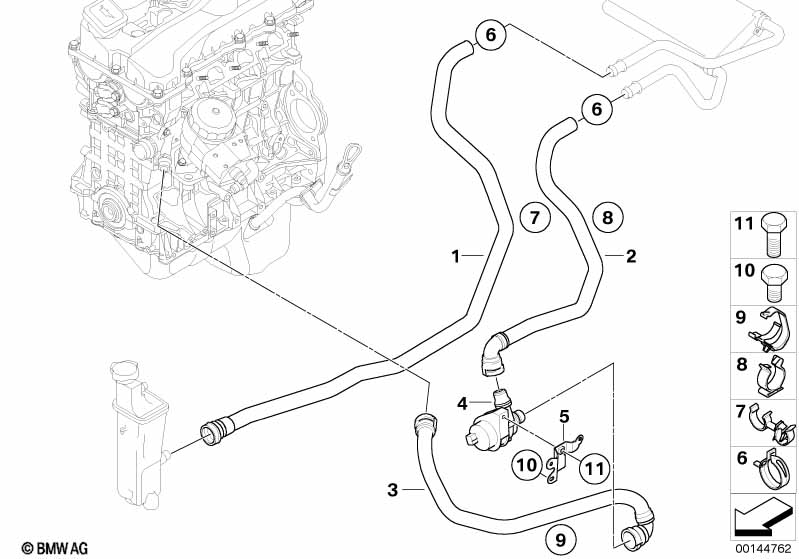 6
6
7
8
1
2
4
5
10
11
3
9
11
10
9
8
7
6
© BMW AG
00144762