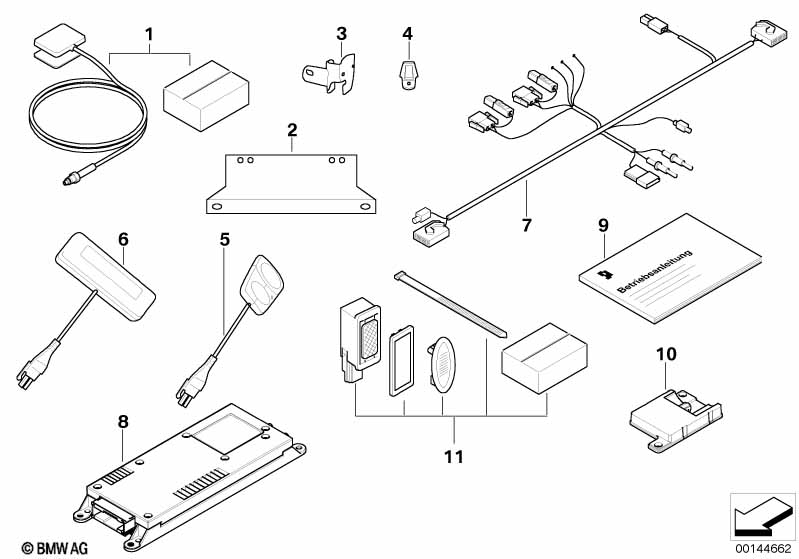 1
3
4
2
7
6
5
9
Betriebsanleitung
10
8
11
© BMW AG
00144662