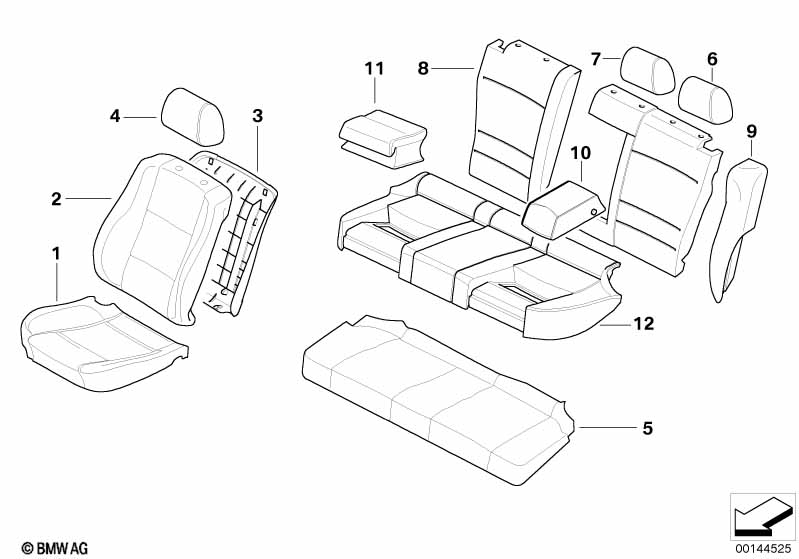 11
8
7
6
4
3
9
10
2
1
12
5
© BMW AG
00144525