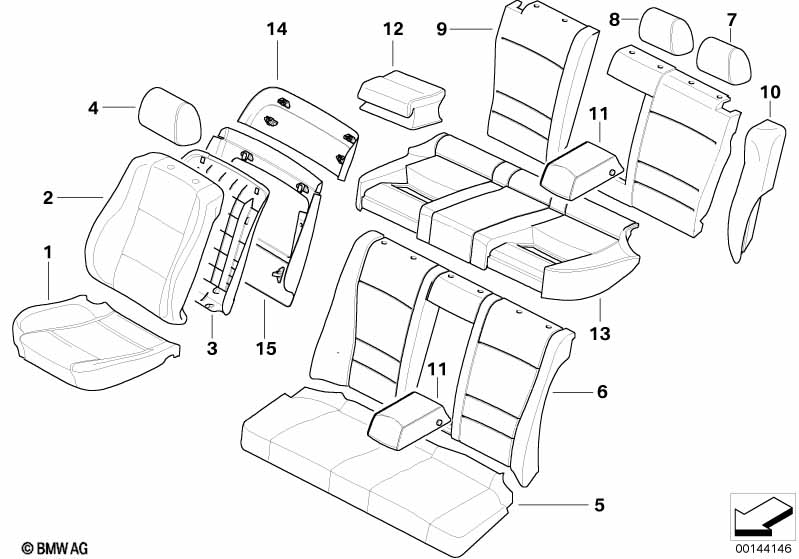 14
12
9
8
7
4
10
11
2
1
3
15
13
11
6
5
© BMW AG
00144146