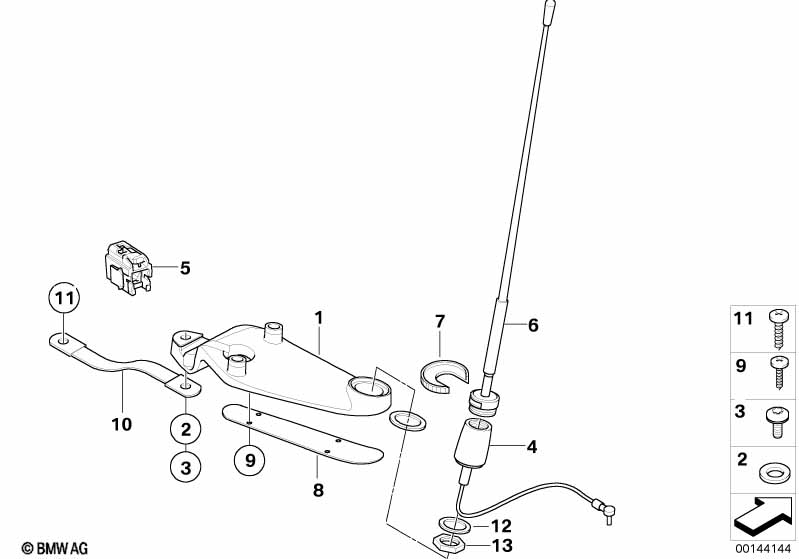 5

11

1

7

6

10

2

3

9

8

4

12

13

11

9

3

2

© BMW AG

00144144