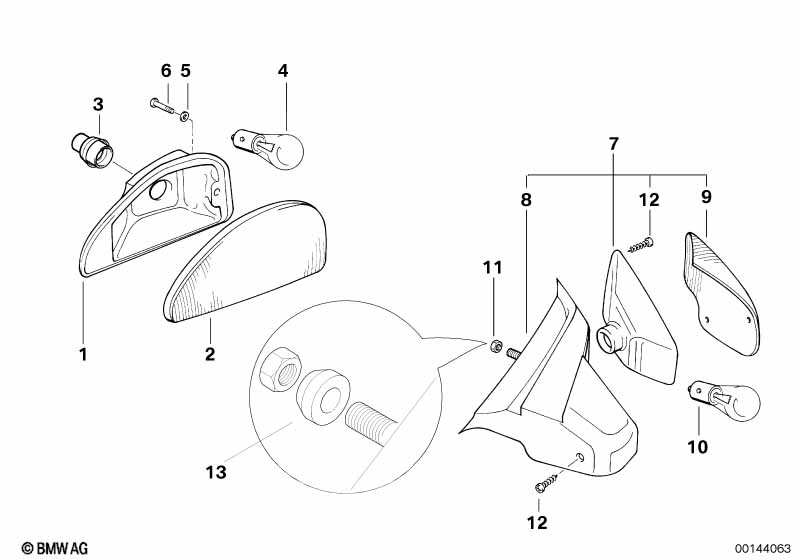 6
5
4
3
7
8
12
9
11
1
2
10
13
12
© BMW AG
00144063