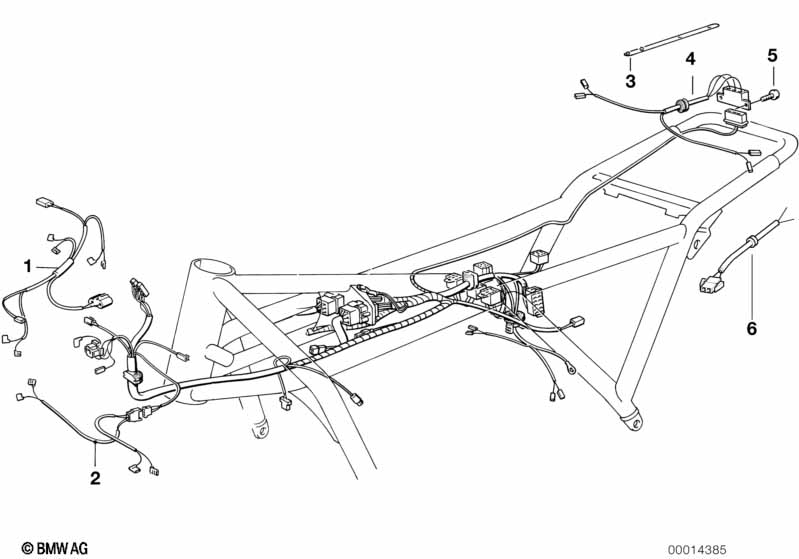 3
4
5
1
6
2
© BMW AG
00014385