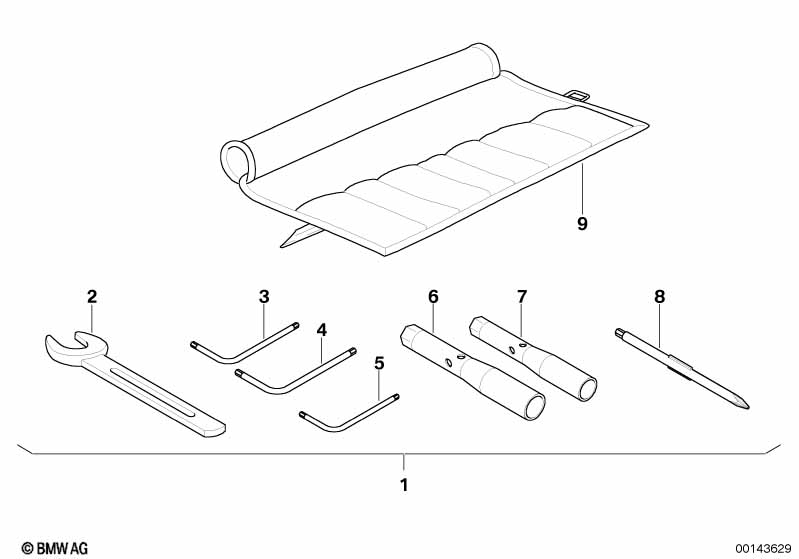 9

2

3

4

5

6

7

8

1

© BMW AG

00143629