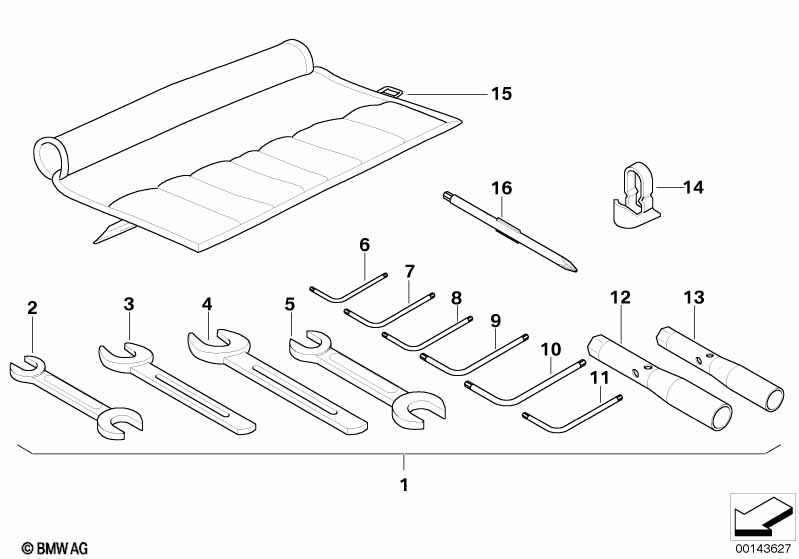 15

16

14

6

7

8

9

10

11

12

13

2

3

4

5

1

© BMW AG

00143627