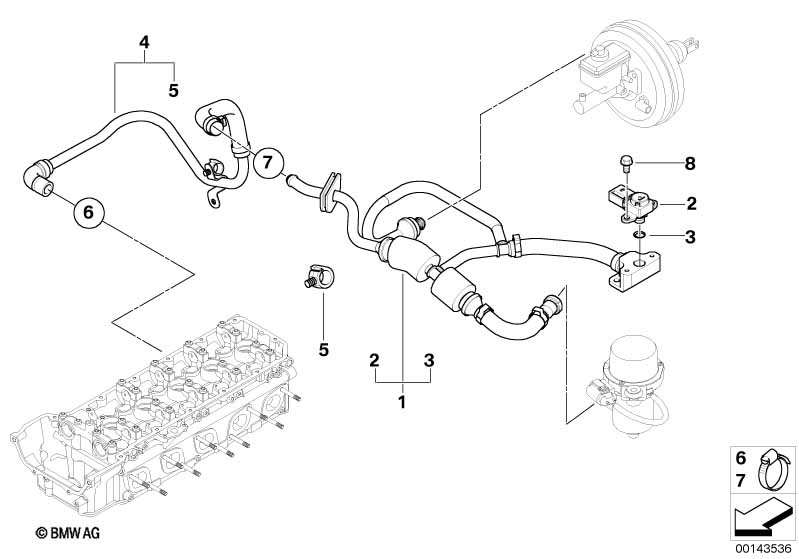 4
5
7
6
8
2
3
5
2
3
1
6
7
© BMW AG
00143536