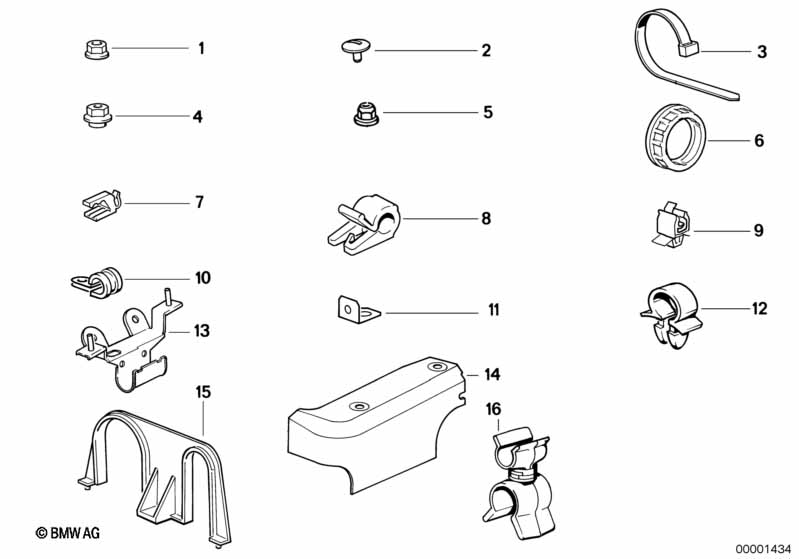 1
2
3
4
5
6
7
8
9
10
11
12
13
14
15
16
© BMW AG
00001434