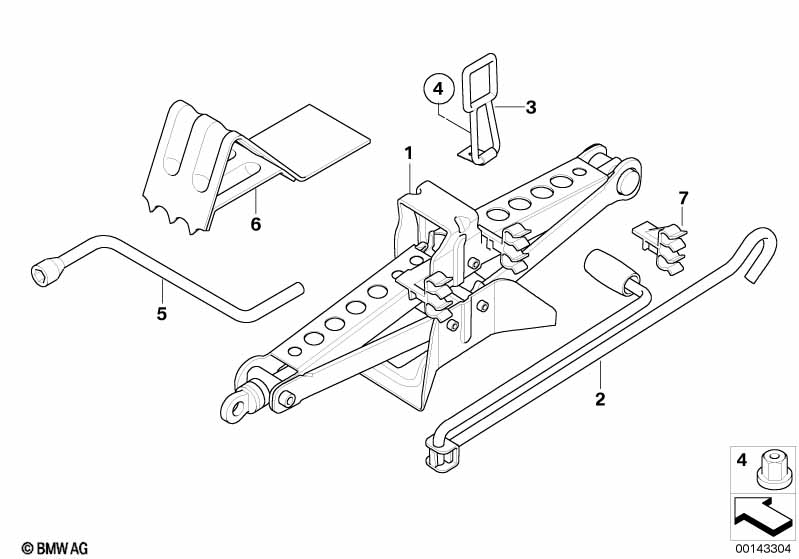 4
3
1
6
7
5
2
4
© BMW AG
00143304